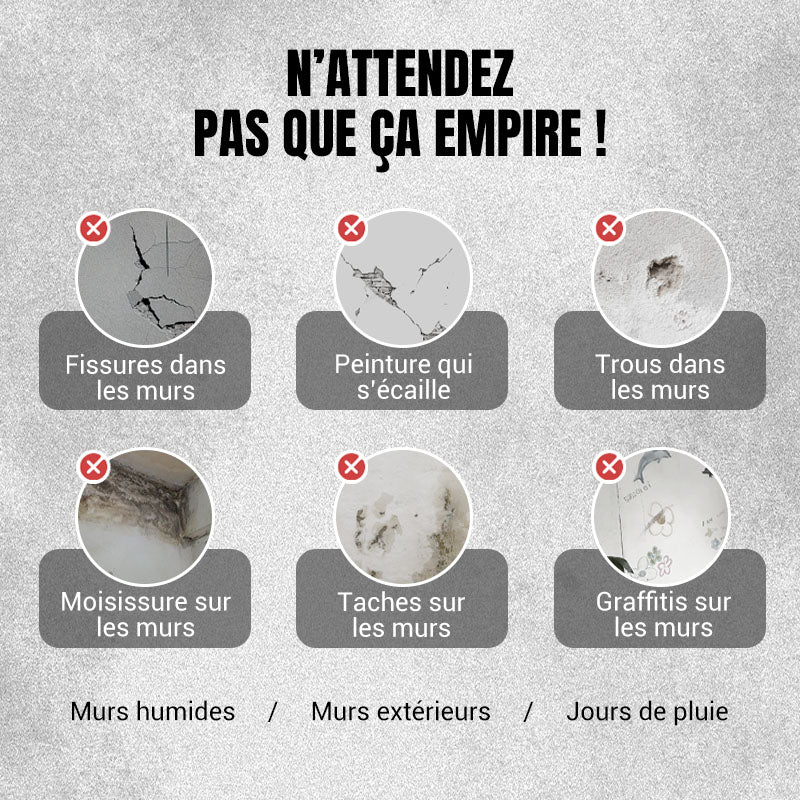 N'ATTENDEZ PAS QUE ÇA EMPIRE !

Fissures dans les murs

Peinture qui s'écaille

Trous dans les murs

Moisissure sur les murs

Taches sur les murs

Graffitis sur les murs

Murs humides / Murs extérieurs / Jours de pluie