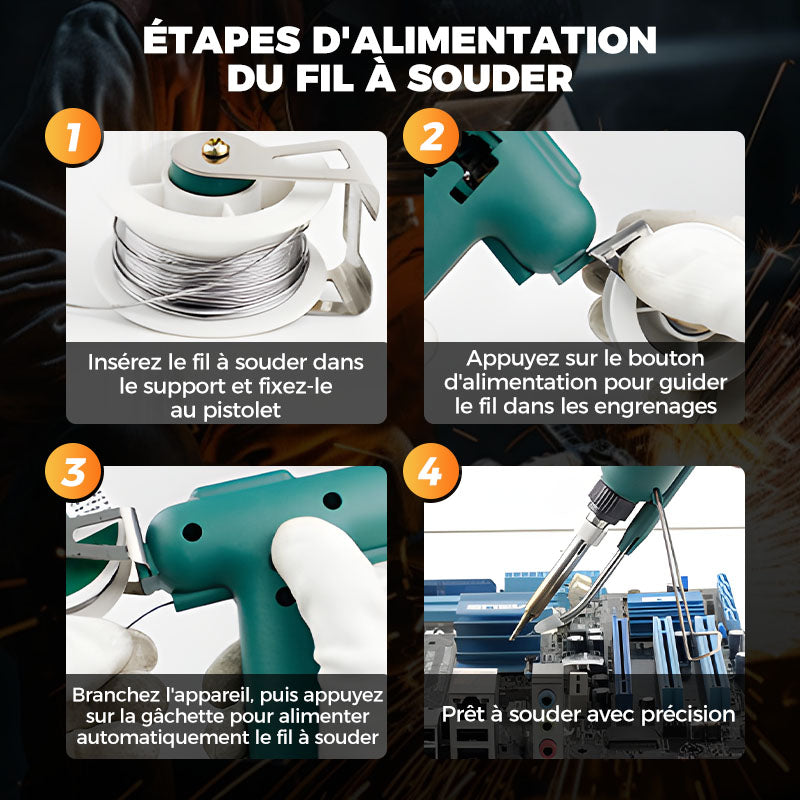 ÉTAPES D'ALIMENTATION DU FIL À SOUDER

1

Insérez le fil à souder dans le support et fixez-le au pistolet

2

Appuyez sur le bouton d'alimentation pour guider le fil dans les engrenages

3

Branchez l'appareil, puis appuyez sur la gâchette pour alimenter automatiquement le fil à souder

4

Prêt à souder avec précision