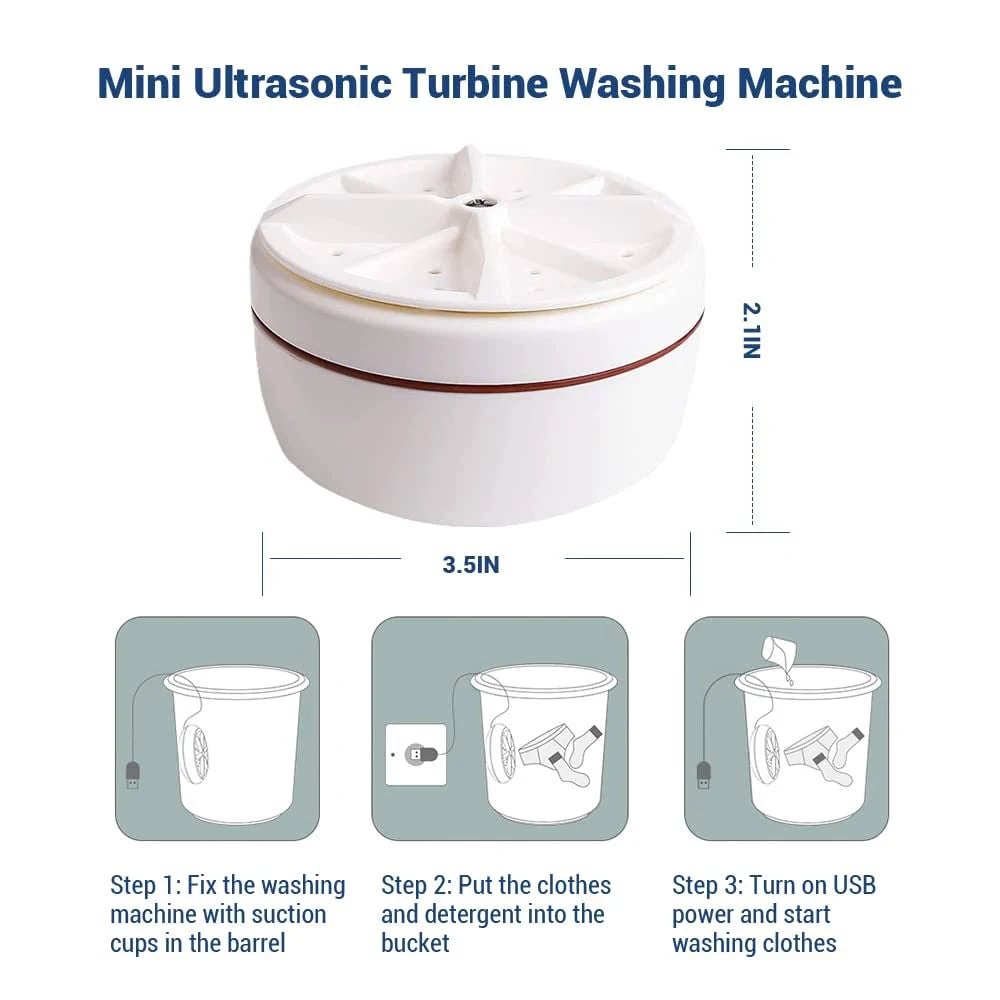 Mini Ultrasonic Turbine Washing Machine

2.1IN

3.5IN

Step 1: Fix the washing machine with suction cups in the barrel

Step 2: Put the clothes and detergent into the bucket

Step 3: Turn on USB power and start washing clothes