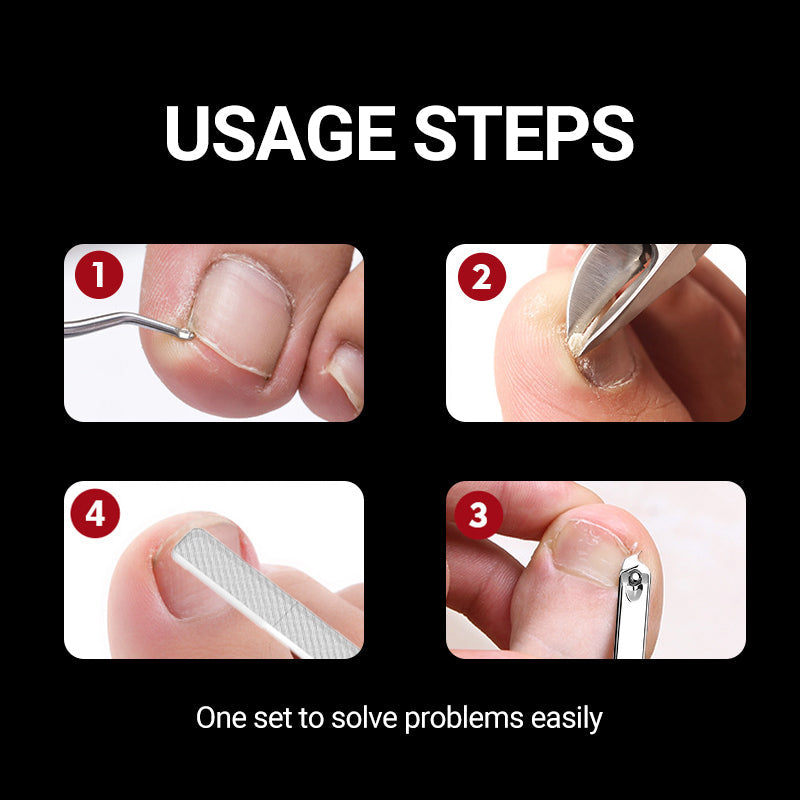 USAGE STEPS

1

2

4

3

One set to solve problems easily