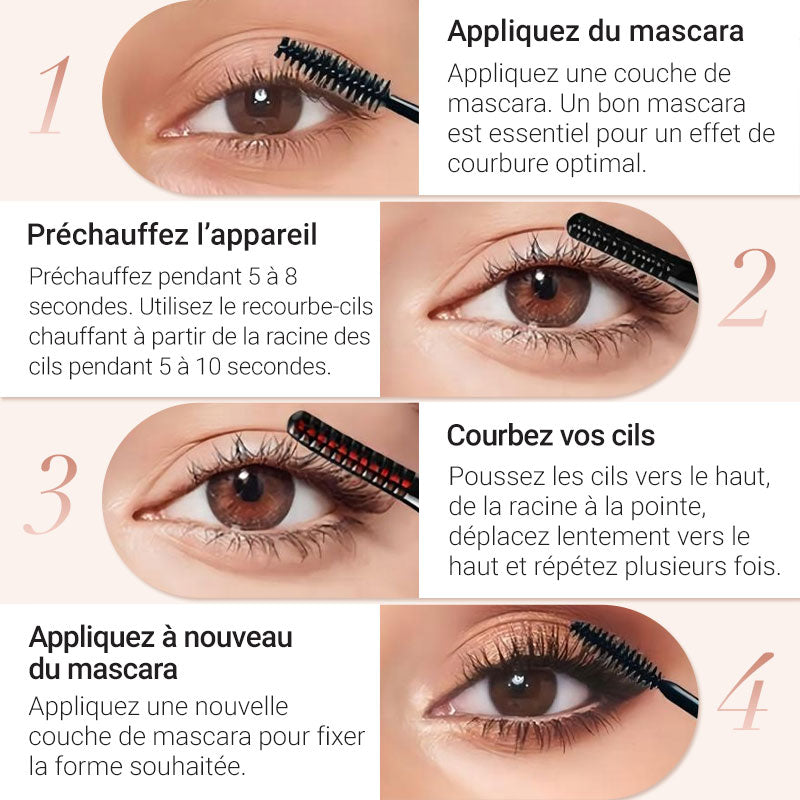 1

Appliquez du mascara

Appliquez une couche de mascara. Un bon mascara est essentiel pour un effet de courbure optimal.

Préchauffez l'appareil

Préchauffez pendant 5 à 8 secondes. Utilisez le recourbe-cils chauffant à partir de la racine des cils pendant 5 à 10 secondes.

2

3

Courbez vos cils

Poussez les cils vers le haut, de la racine à la pointe, déplacez lentement vers le haut et répétez plusieurs fois.

Appliquez à nouveau du mascara

Appliquez une nouvelle couche de mascara pour fixer la forme souhaitée.

4