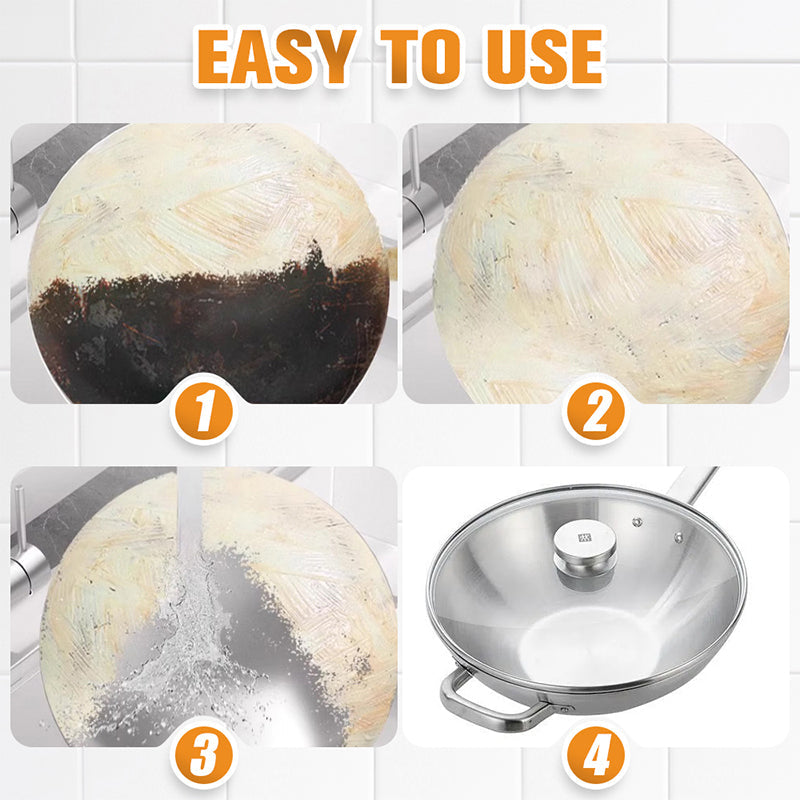 EASY TO USE

1

2

3

4