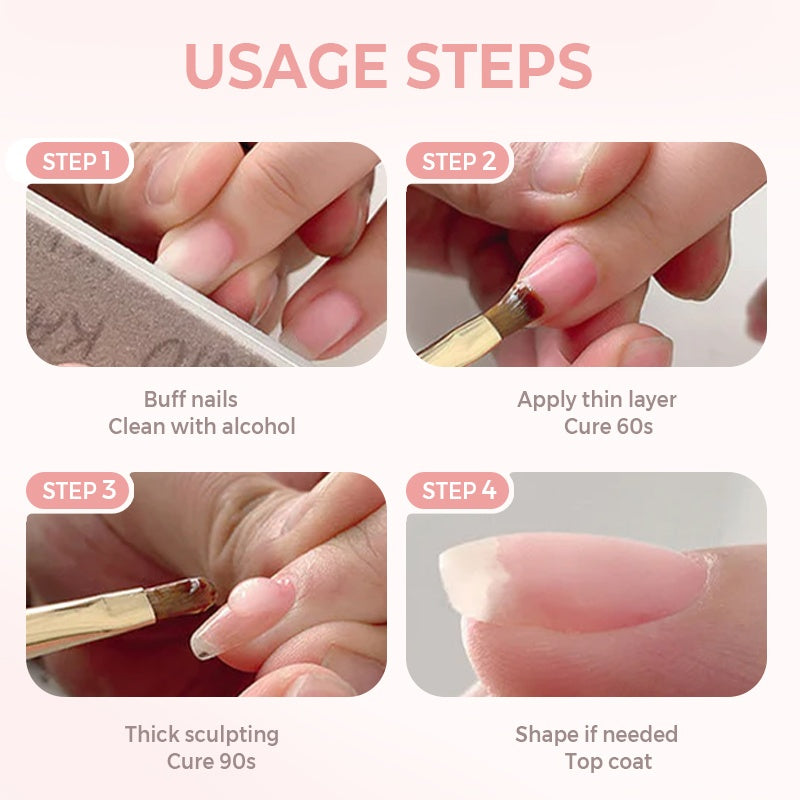 USAGE STEPS

STEP 1

Buff nails
Clean with alcohol

STEP 2

Apply thin layer
Cure 60s

STEP 3

Thick sculpting
Cure 90s

STEP 4

Shape if needed
Top coat