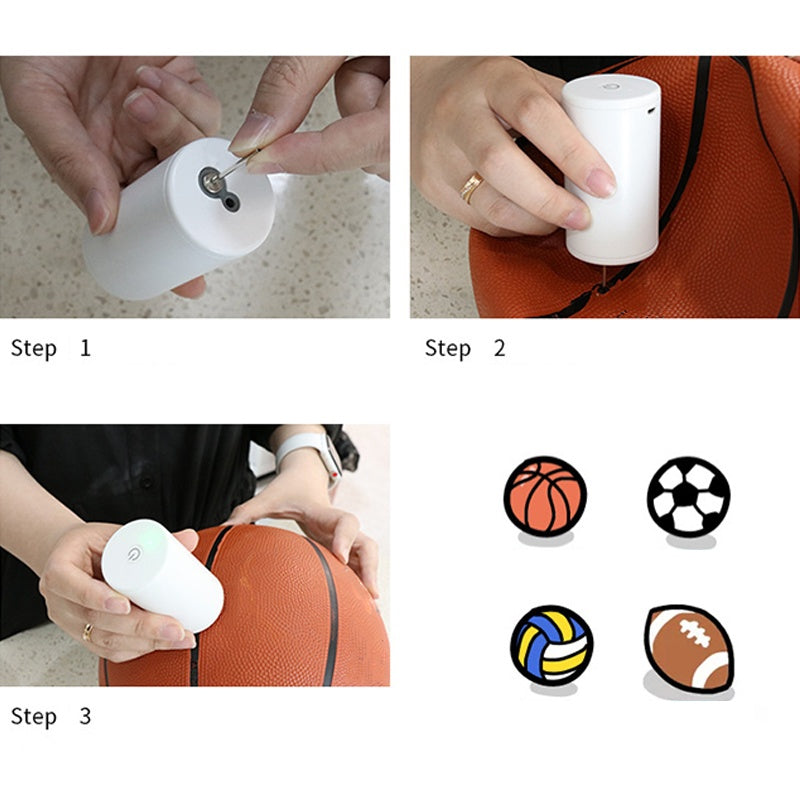 Step 1

Step 2

Step 3