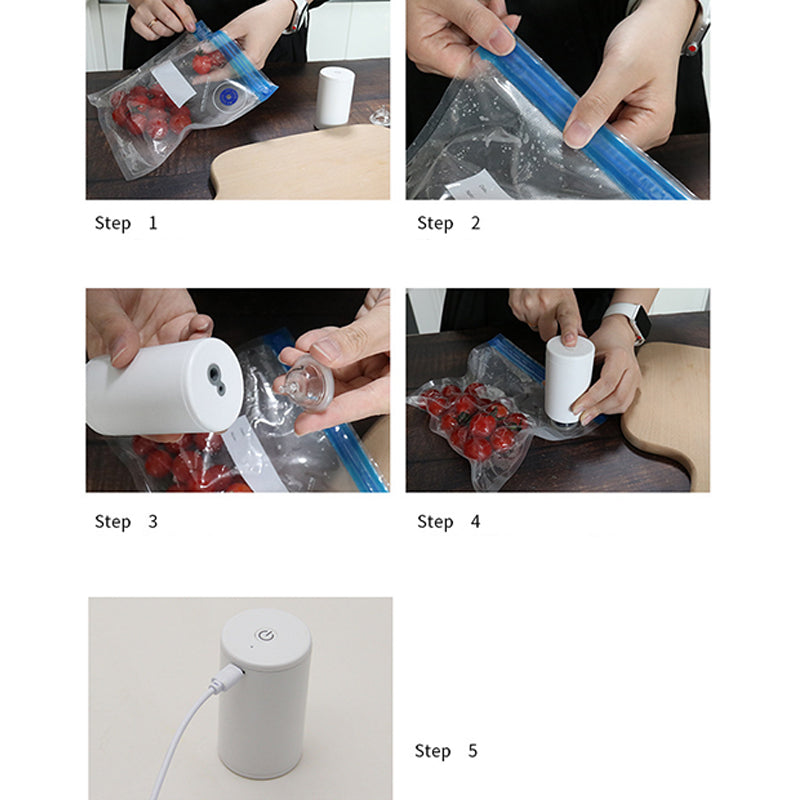 Step 1

Step 2

Step 3

Step 4

Step 5