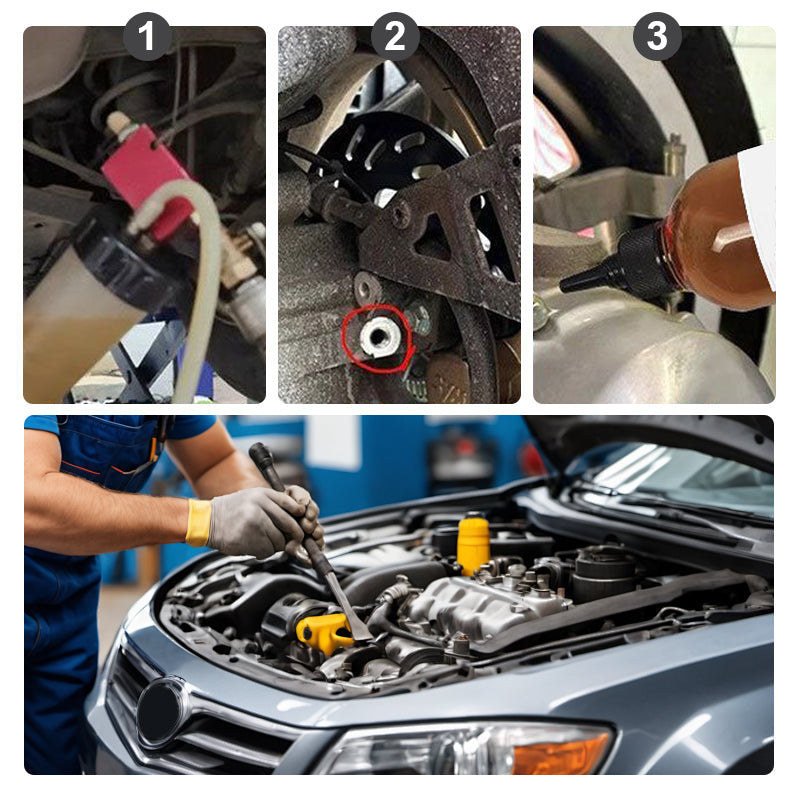 1
2
3