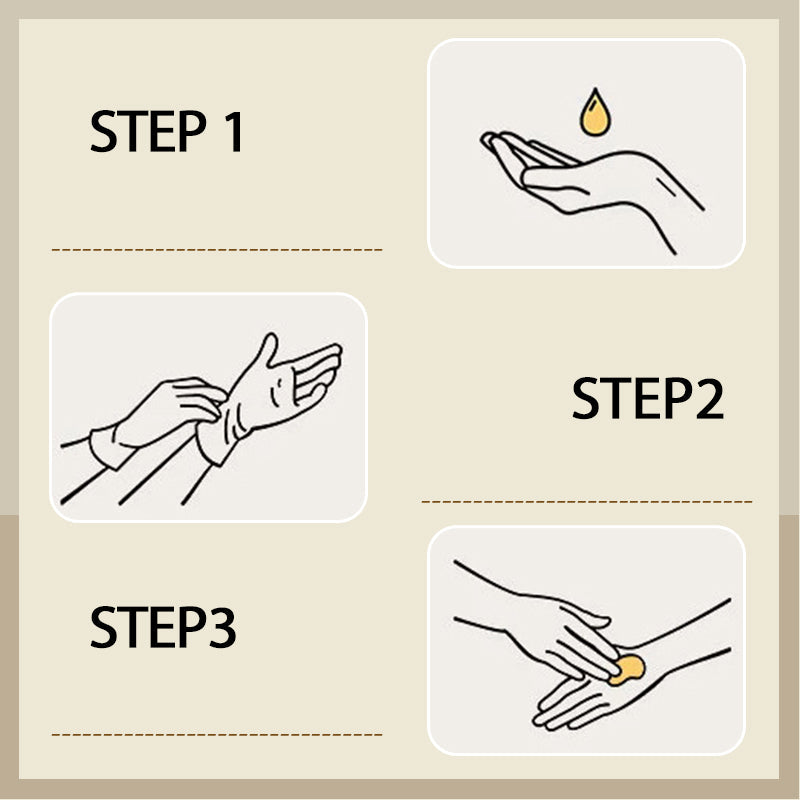 STEP 1

STEP2

STEP3