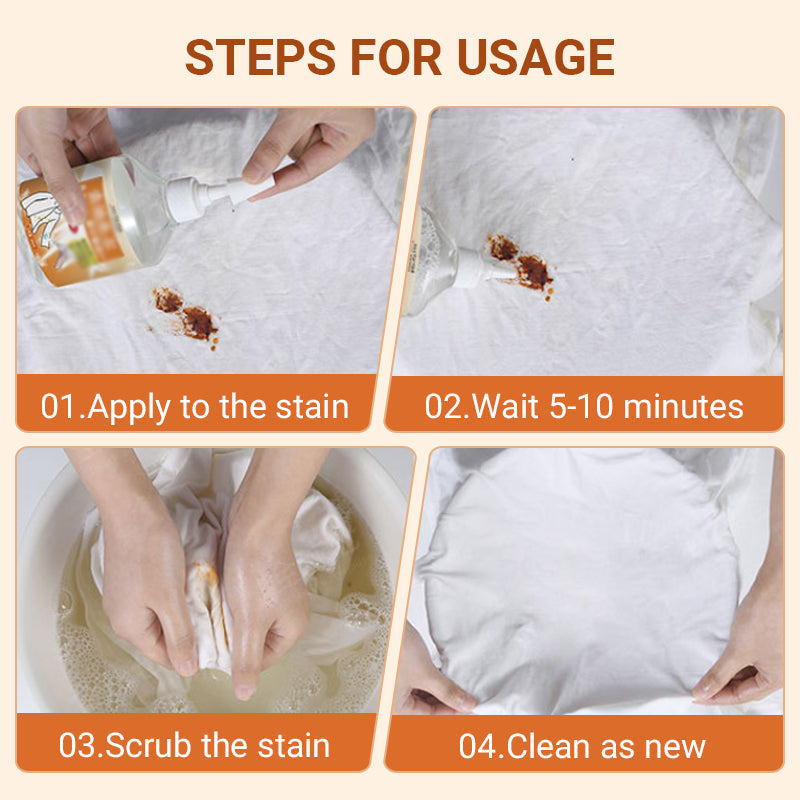 STEPS FOR USAGE

01.Apply to the stain

02.Wait 5-10 minutes

03.Scrub the stain

04.Clean as new