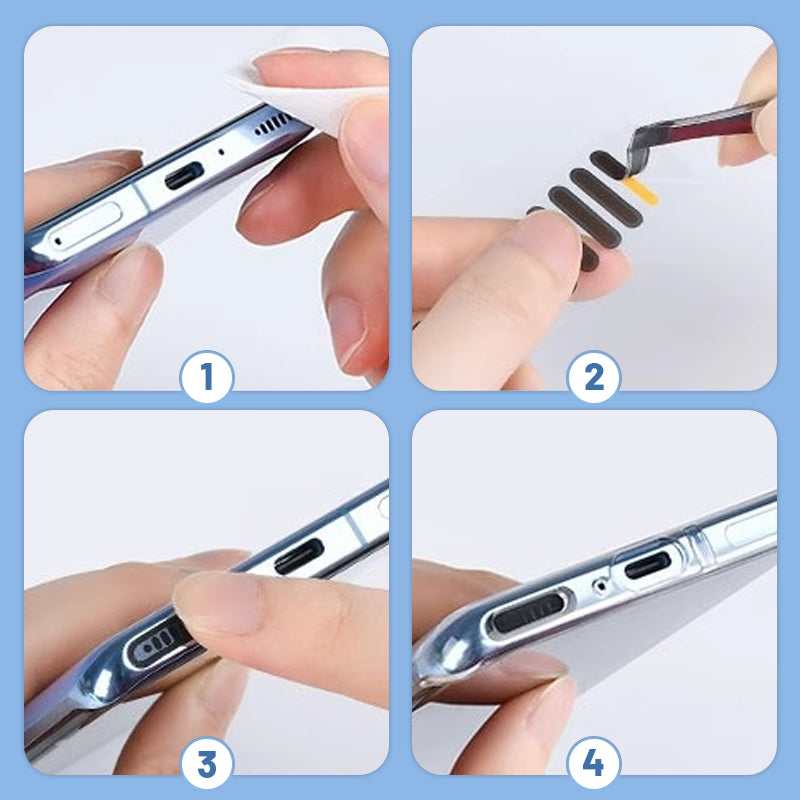 1

2

3

4